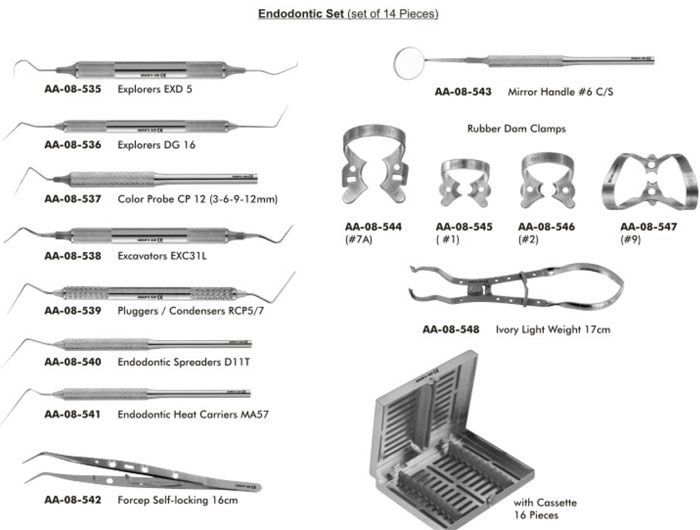 Endodontic Set (set of 14 Pieces)

AA-08-535 Explorers EXD 5

AA-08-536 Explorers DG 16

AA-08-537 Color Probe CP 12 (3-6-9-12mm)

AA-08-538 Excavators EXC31L

AA-08-539 Pluggers / Condensers RCP5/7

AA-08-540 Endodontic Spreaders D11T

AA-08-541 Endodontic Heat Carriers MA57

AA-08-542 Forcep Self-locking 16cm

AA-08-543 Mirror Handle #6 C/S

Rubber Dam Clamps

AA-08-544 (#7A)

AA-08-545 ( #1)

AA-08-546 (#2)

AA-08-547 (#9)

AA-08-548 Ivory Light Weight 17cm

with Cassette 16 Pieces